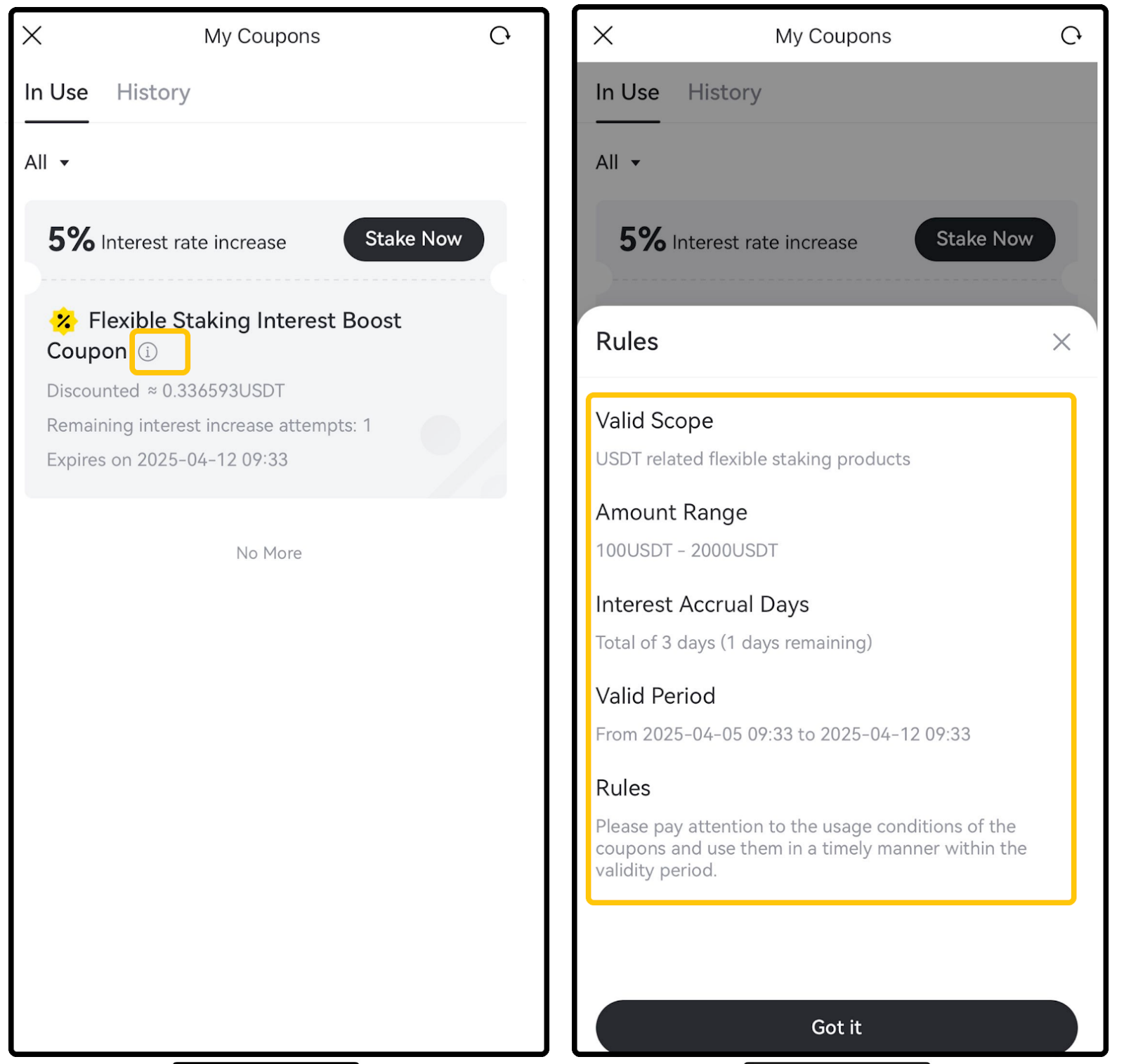 My Coupons

In Use History

All

5% Interest rate increase

Stake Now

Flexible Staking Interest Boost Coupon

Discounted ≈ 0.336593USDT

Remaining interest increase attempts: 1

Expires on 2025-04-12 09:33

No More

My Coupons

In Use History

All

5% Interest rate increase

Stake Now

Rules

Valid Scope

USDT related flexible staking products

Amount Range

100USDT - 2000USDT

Interest Accrual Days

Total of 3 days (1 days remaining)

Valid Period

From 2025-04-05 09:33 to 2025-04-12 09:33

Rules

Please pay attention to the usage conditions of the coupons and use them in a timely manner within the validity period.

Got it